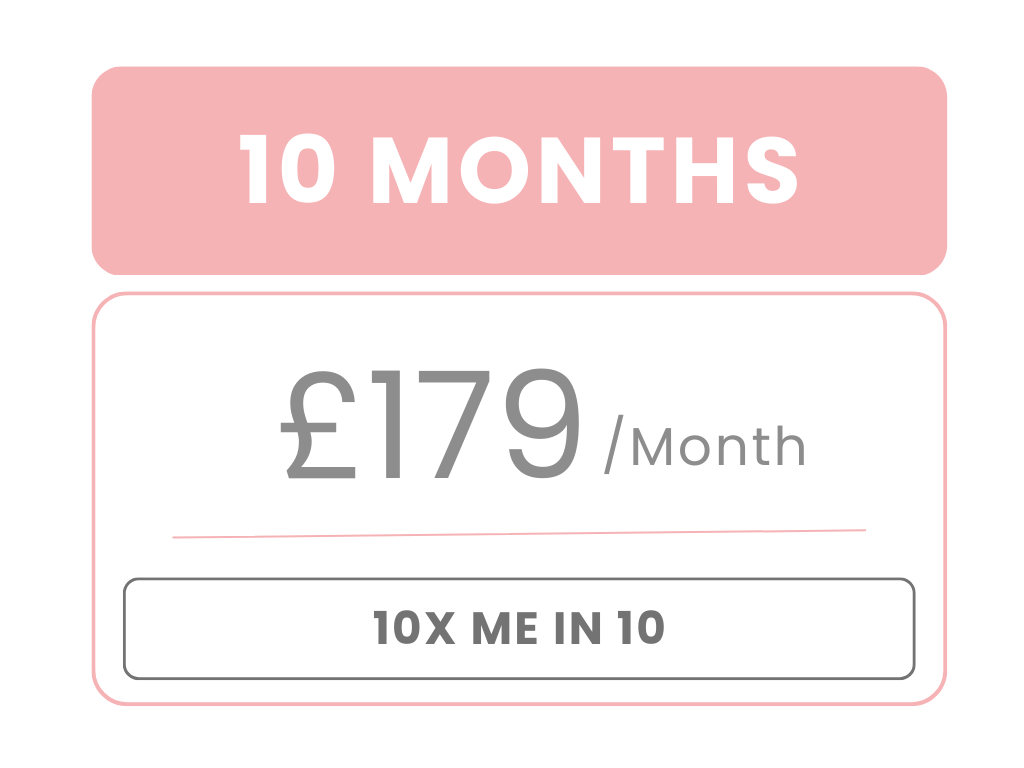 10 MONTHS

£179 /Month

10X ME IN 10