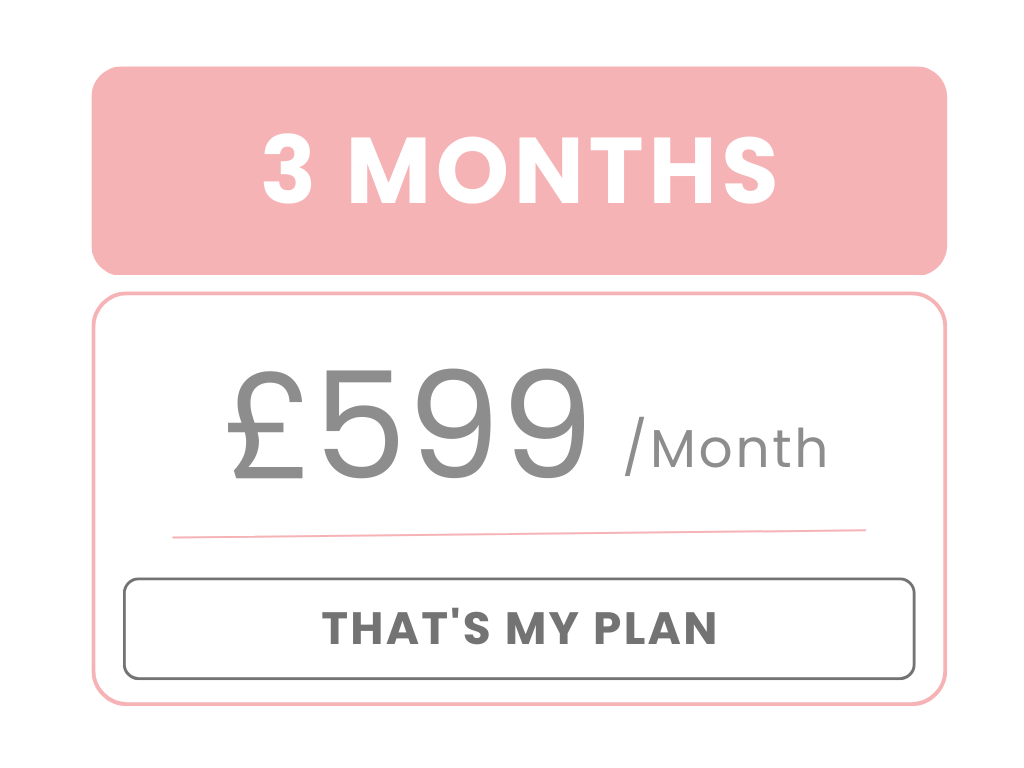 3 MONTHS

£599 /Month

THAT'S MY PLAN